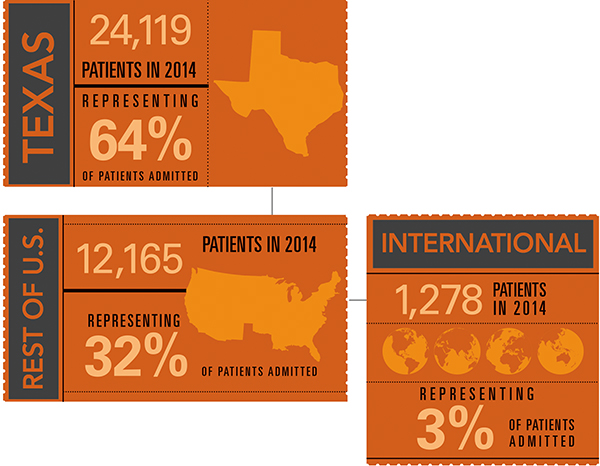 TEXAS

24,119

PATIENTS IN 2014

REPRESENTING

64%

OF PATIENTS ADMITTED

REST OF U.S.

12,165

PATIENTS IN 2014

REPRESENTING

32%

OF PATIENTS ADMITTED

INTERNATIONAL

1,278

PATIENTS IN 2014

REPRESENTING

3%

OF PATIENTS ADMITTED